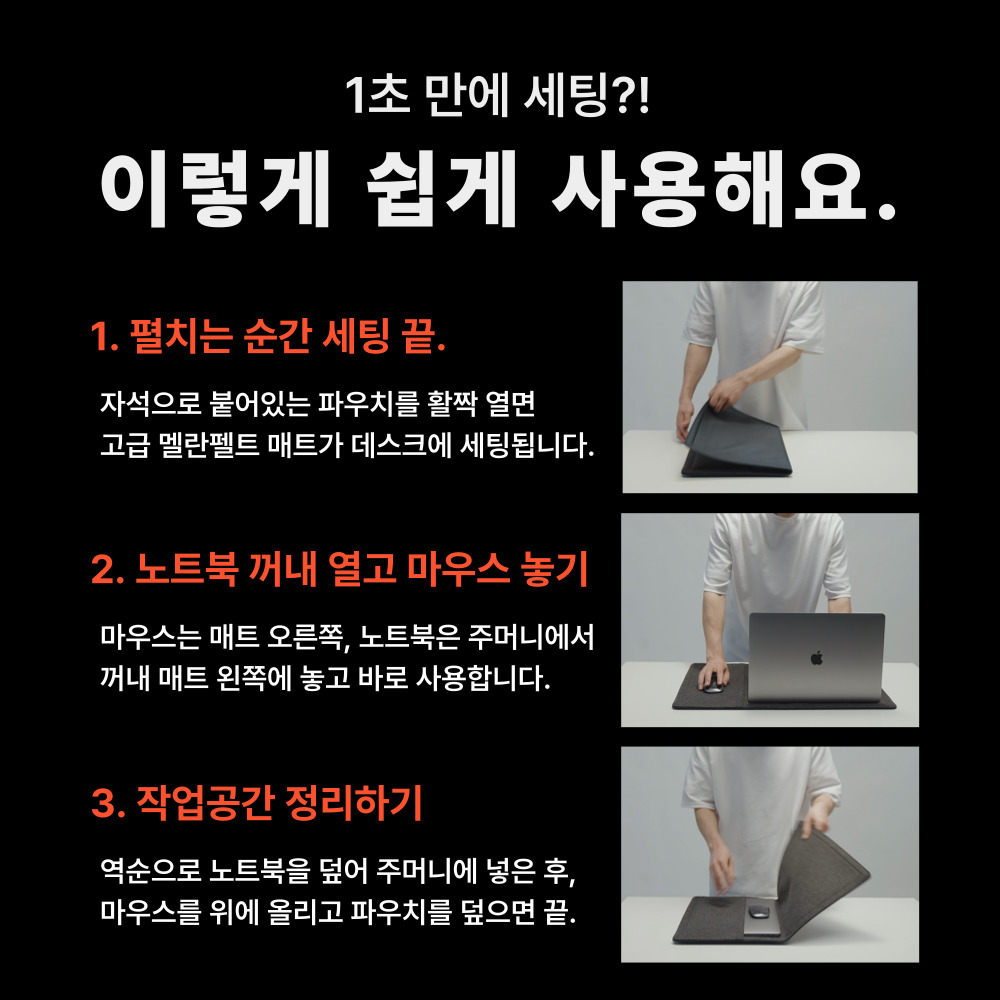 1초 만에 세팅?!
이렇게 쉽게 사용해요.

1. 펼치는 순간 세팅 끝.

자석으로 붙어있는 파우치를 활짝 열면 고급 멜란펠트 매트가 데스크에 세팅됩니다.

2. 노트북 꺼내 열고 마우스 놓기

마우스는 매트 오른쪽, 노트북은 주머니에서 꺼내 매트 왼쪽에 놓고 바로 사용합니다.

3. 작업공간 정리하기

역순으로 노트북을 덮어 주머니에 넣은 후, 마우스를 위에 올리고 파우치를 덮으면 끝.